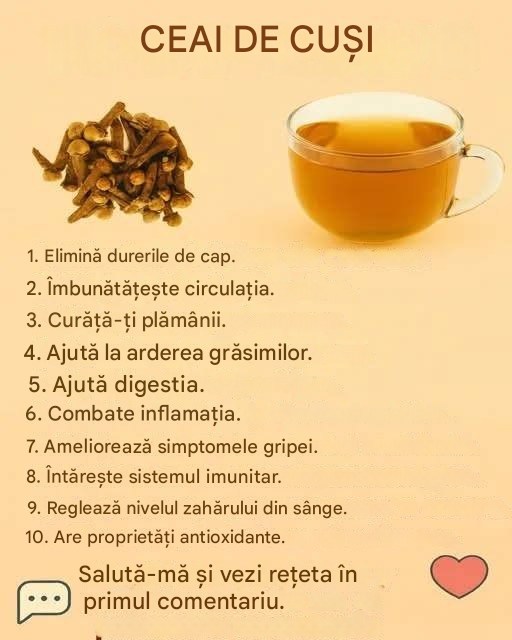 CEAI DE CUȘI

1. Elimină durerile de cap.
2. Îmbunătățește circulația.
3. Curăță-ți plămânii.
4. Ajută la arderea grăsimilor.
5. Ajută digestia.
6. Combate inflamația.
7. Ameliorează simptomele gripei.
8. Întărește sistemul imunitar.
9. Reglează nivelul zahărului din sânge.
10. Are proprietăți antioxidante.

Salută-mă și vezi rețeta în primul comentariu.