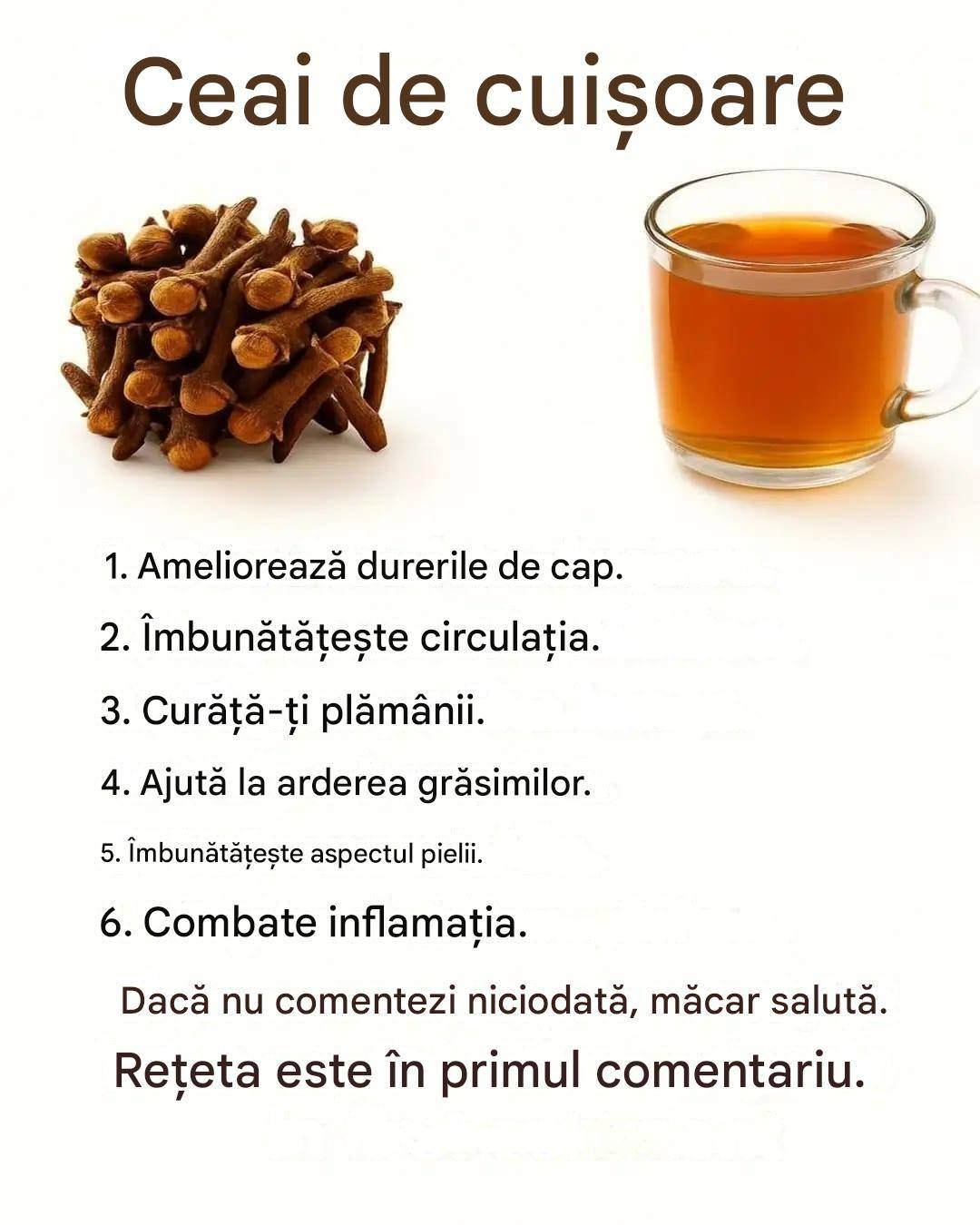 Ceai de cuișoare

1. Ameliorează durerile de cap.

2. Îmbunătățește circulația.

3. Curăță-ți plămânii.

4. Ajută la arderea grăsimilor.

5. Îmbunătățește aspectul pielii.

6. Combate inflamația.

Dacă nu comentezi niciodată, măcar salută.

Rețeta este în primul comentariu.