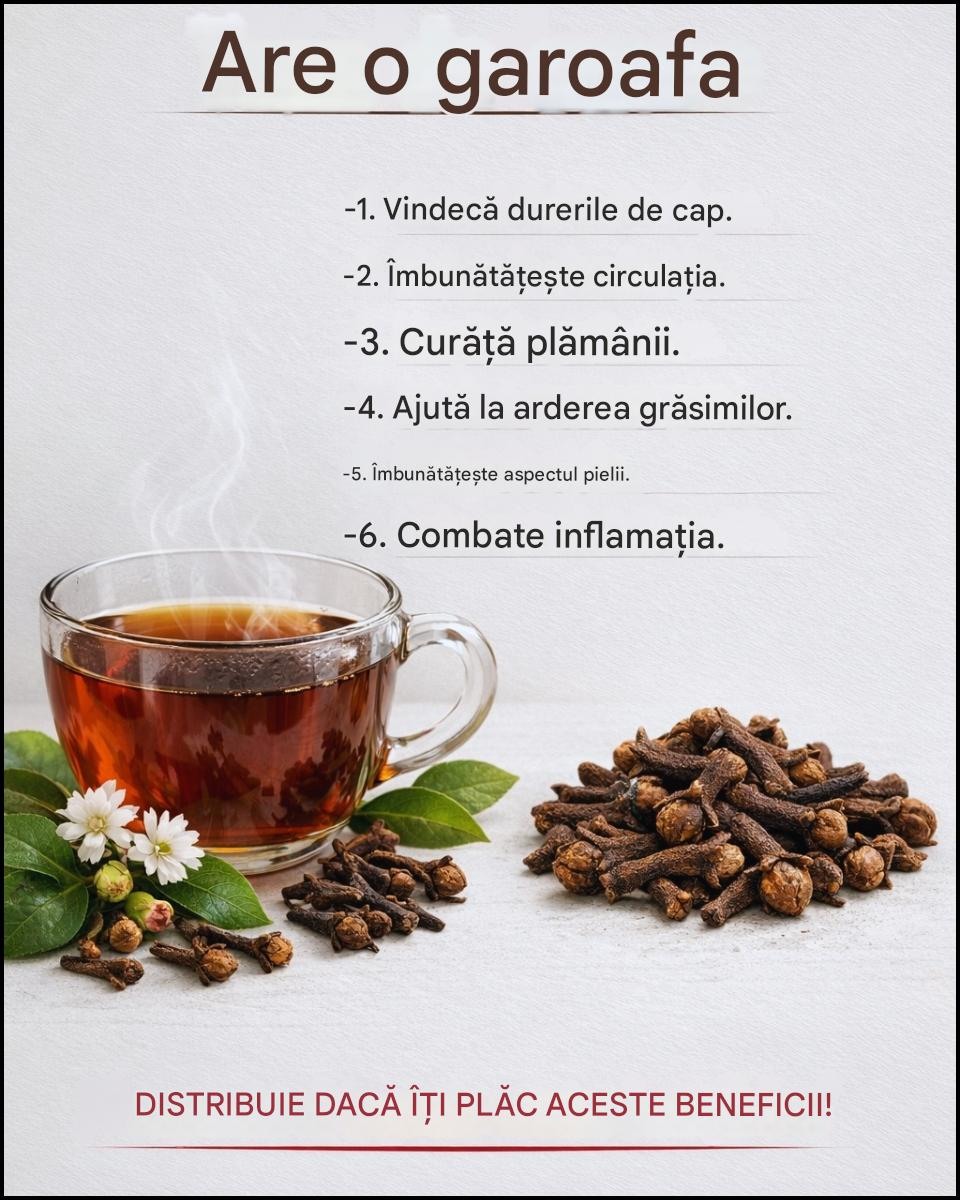 Are o garoafa

-1. Vindecă durerile de cap.

-2. Îmbunătățește circulația.

-3. Curăță plămânii.

-4. Ajută la arderea grăsimilor.

-5. Îmbunătățește aspectul pielii.

-6. Combate inflamația.

DISTRIBUIE DACĂ ÎȚI PLĂC ACESTE BENEFICII!